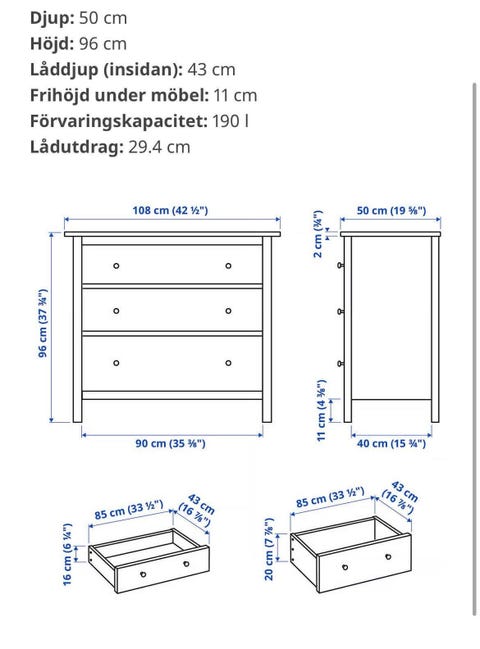 **Djup:** 50 cm
**Höjd:** 96 cm
**Låddjup (insidan):** 43 cm
**Frihöjd under möbel:** 11 cm
**Förvaringskapacitet:** 190 l
**Lådutdrag:** 29.4 cm

108 cm (42 ½")
96 cm (37 ¾")
90 cm (35 ⅜")
50 cm (19 ⅝")
2 cm (¾")
11 cm (4 ⅜")
40 cm (15 ¾")

85 cm (33 ½")
43 cm (16 ⅞")
16 cm (6 ¼")

85 cm (33 ½")
43 cm (16 ⅞")
20 cm (7 ⅞")