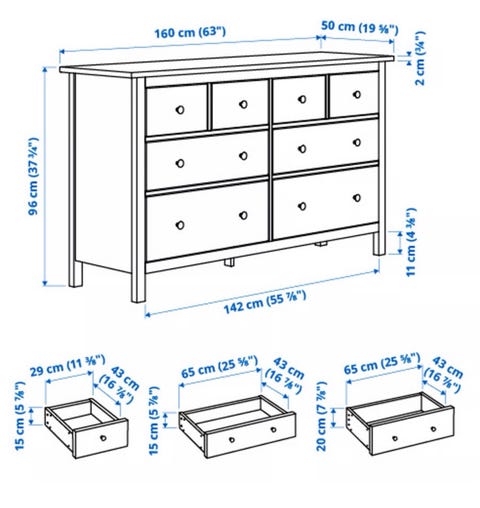 160 cm (63")

50 cm (19 ⅝")

2 cm (¾")

96 cm (37 ¾")

11 cm (4 ⅜")

142 cm (55 ⅞")

29 cm (11 ⅜")

43 cm (16 ⅞")

15 cm (5 ⅞")

65 cm (25 ⅝")

43 cm (16 ⅞")

15 cm (5 ⅞")

65 cm (25 ⅝")

43 cm (16 ⅞")

20 cm (7 ⅞")