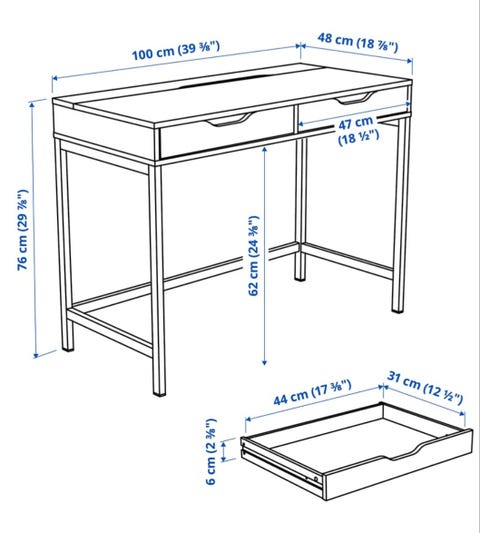 100 cm (39 ⅜")
48 cm (18 ⅞")
47 cm
(18 ½")
76 cm (29 ⅞")
62 cm (24 ⅜")
44 cm (17 ⅜")
31 cm (12 ½")
6 cm (2 ⅜")