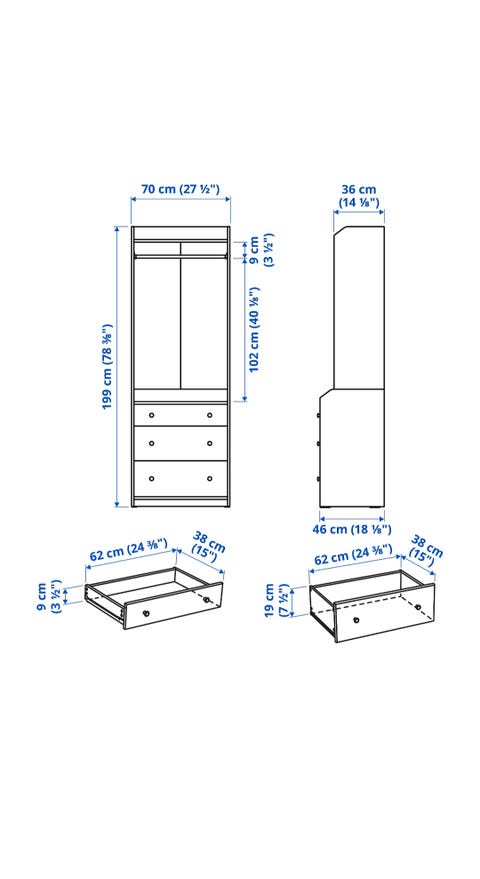 70 cm (27 ½")

199 cm (78 ⅜")

9 cm (3 ½")

102 cm (40 ⅛")

36 cm (14 ⅛")

46 cm (18 ⅛")

62 cm (24 ⅜")

38 cm (15")

9 cm (3 ½")

62 cm (24 ⅜")

38 cm (15")

19 cm (7 ½")