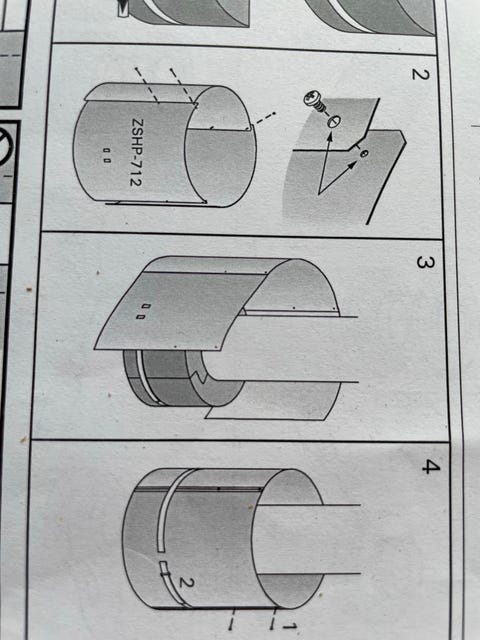 2

ZSHP-712

3

4

2

1