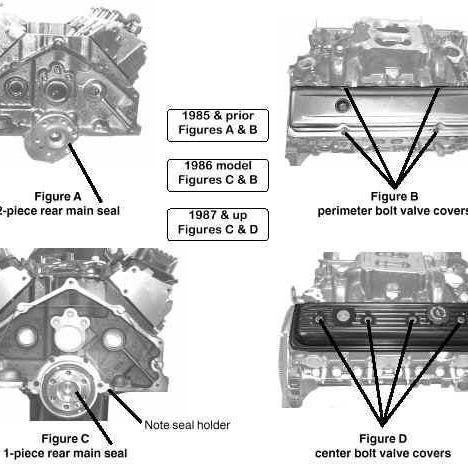 Figure A
2-piece rear main seal

1985 & prior
Figures A & B

1986 model
Figures C & B

1987 & up
Figures C & D

Figure B
perimeter bolt valve covers

Note seal holder

Figure C
1-piece rear main seal

Figure D
center bolt valve covers