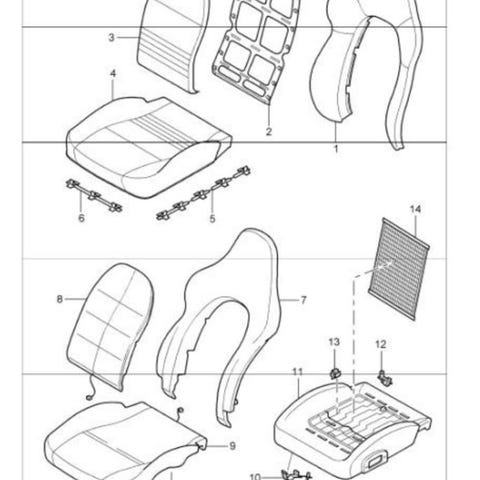 3
4
2
1
6
5
14
8
7
13
12
11
9
10