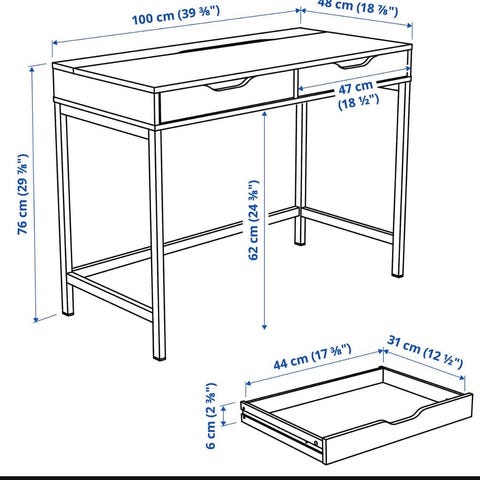 100 cm (39 ⅜")
48 cm (18 ⅞")
47 cm (18 ½")
76 cm (29 ⅞")
62 cm (24 ⅜")
44 cm (17 ⅜")
31 cm (12 ½")
6 cm (2 ⅜")