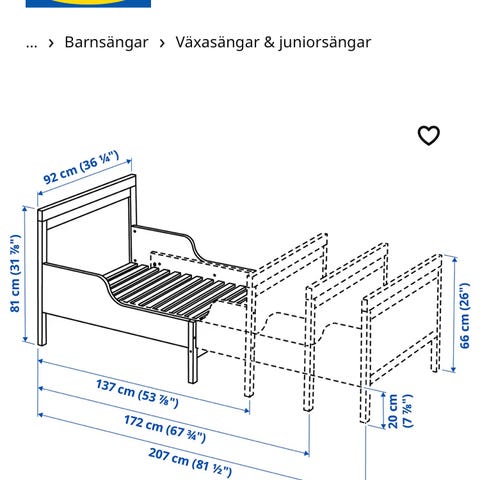 ... › Barnsängar › Växasängar & juniorsängar

92 cm (36 ¼")

81 cm (31 ⅞")

66 cm (26")

137 cm (53 ⅞")

172 cm (67 ¾")

207 cm (81 ½")

20 cm (7 ⅞")