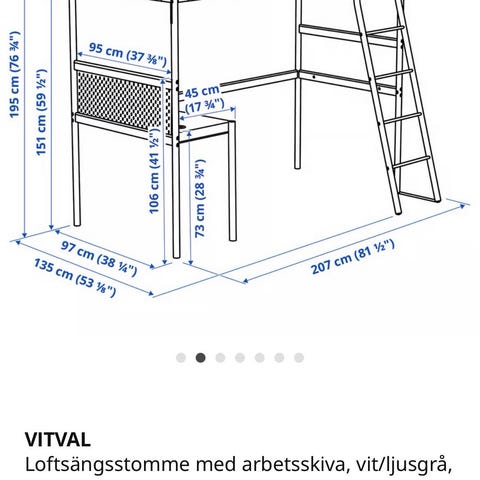 195 cm (76 ¾")
151 cm (59 ½")
95 cm (37 ⅜")
45 cm
(17 ¾")
106 cm (41 ½")
73 cm (28 ¾")
97 cm (38 ¼")
135 cm (53 ⅛")
207 cm (81 ½")

VITVAL
Loftsängsstomme med arbetsskiva, vit/ljusgrå,