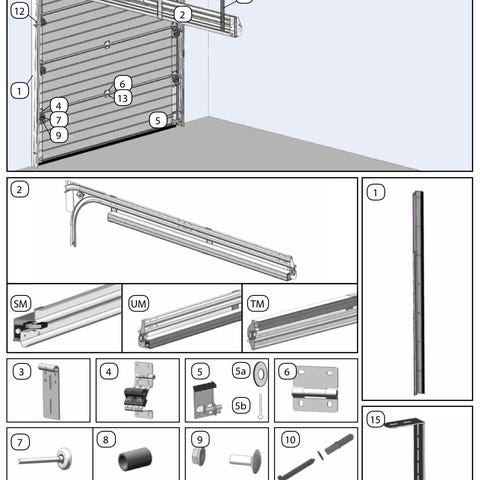 12
2
1
6
13
4
7
9
5
2
1
SM
UM
TM
3
4
5
5a
5b
6
15
7
8
9
10