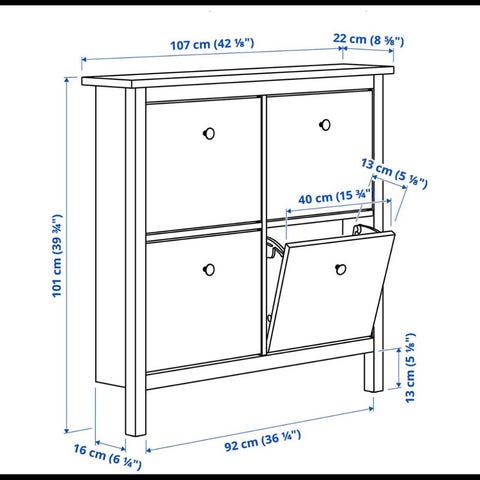 107 cm (42 ⅛")
22 cm (8 ⅝")
13 cm (5 ⅛")
40 cm (15 ¾")
101 cm (39 ¾")
13 cm (5 ⅛")
16 cm (6 ¼")
92 cm (36 ¼")