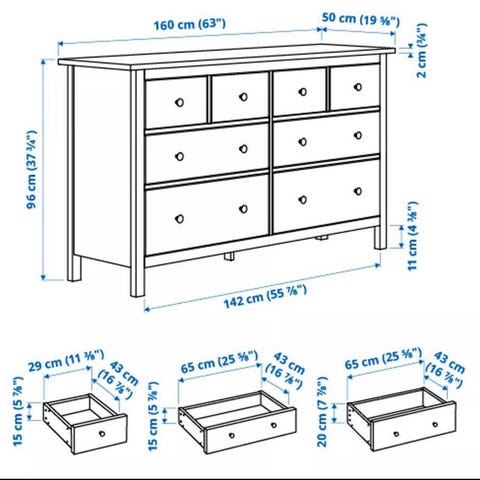 160 cm (63")
50 cm (19 ⅝")
2 cm (¾")
96 cm (37 ¾")
11 cm (4 ⅜")
142 cm (55 ⅞")

29 cm (11 ⅜")
43 cm (16 ⅞")
15 cm (5 ⅞")

65 cm (25 ⅝")
43 cm (16 ⅞")
15 cm (5 ⅞")

65 cm (25 ⅝")
43 cm (16 ⅞")
20 cm (7 ⅞")