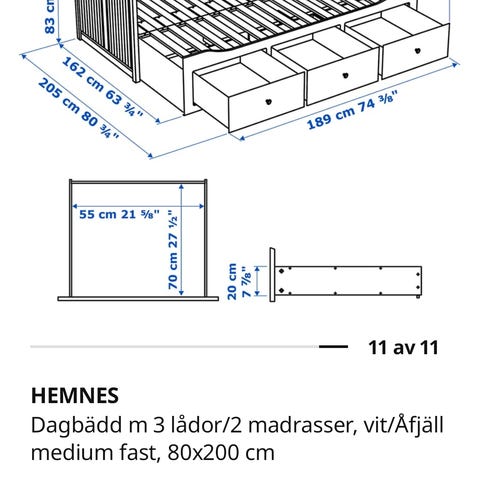 83 cm

162 cm 63 ¾"

205 cm 80 ¾"

189 cm 74 ⅜"

55 cm 21 ⅝"

70 cm 27 ½"

20 cm 7 ⅞"

11 av 11

HEMNES

Dagbädd m 3 lådor/2 madrasser, vit/Åfjäll medium fast, 80x200 cm