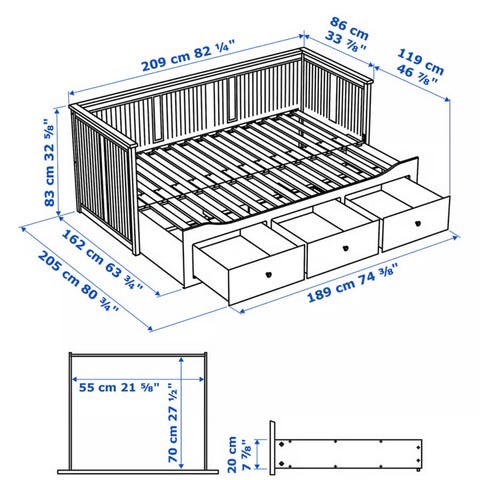 209 cm 82 ¼"

86 cm
33 ⅞"

119 cm
46 ⅞"

83 cm 32 ⅝"

162 cm 63 ¾"

205 cm 80 ¾"

189 cm 74 ⅜"

55 cm 21 ⅝"

70 cm 27 ½"

20 cm
7 ⅞"