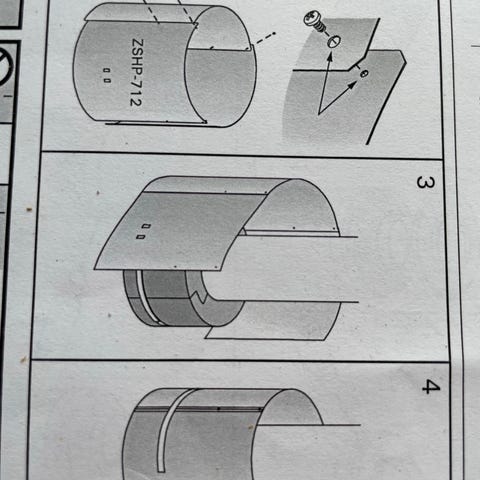 ZSHP-712

3

4