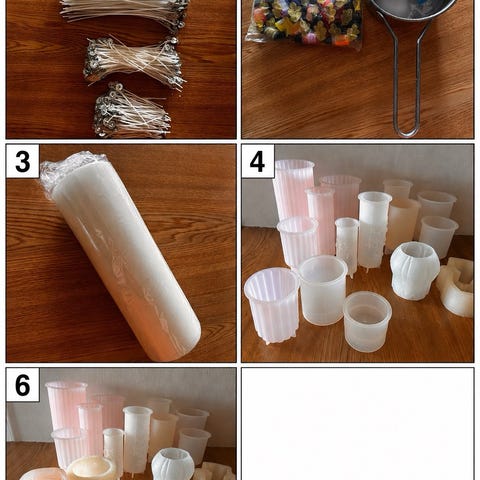 3

4

6