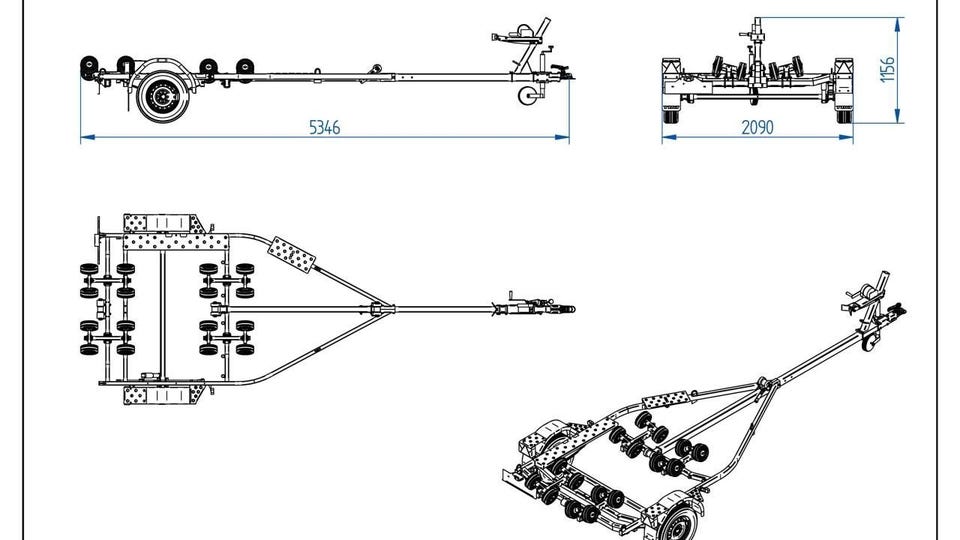 5346

2090

1156