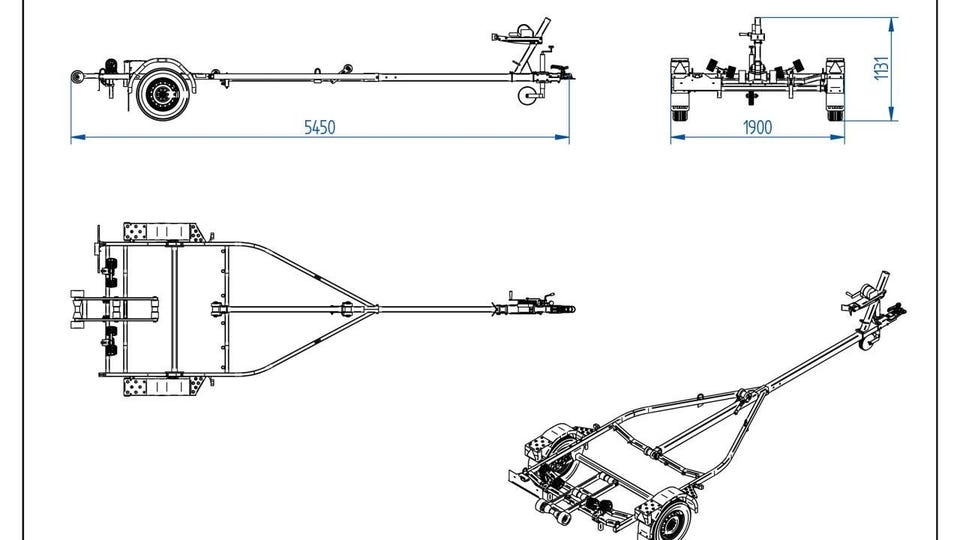 5450

1900

1131