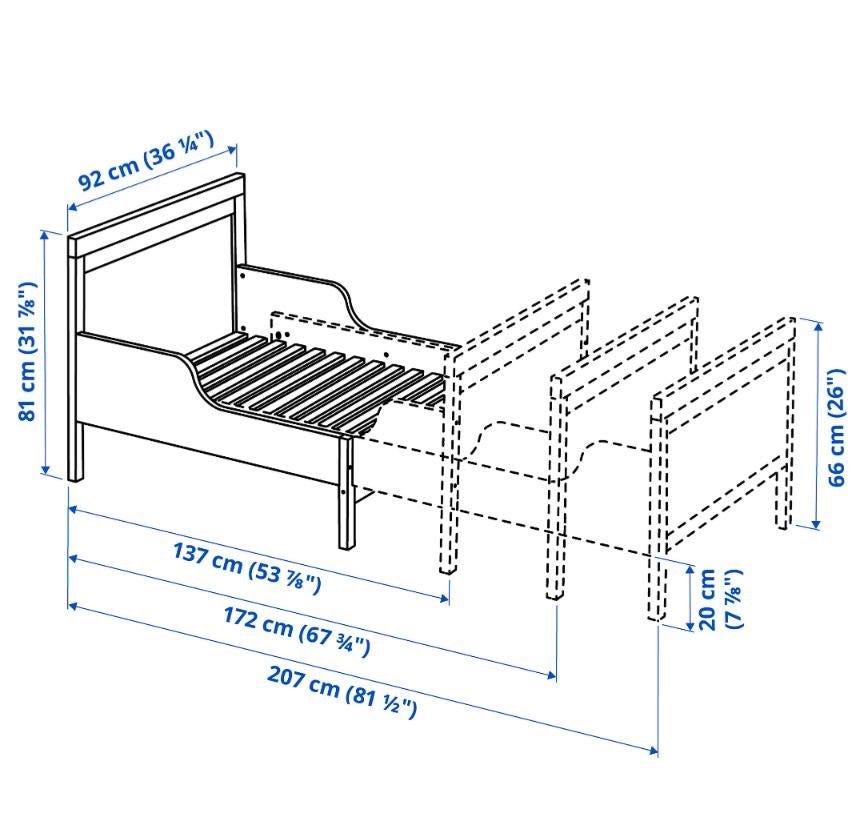 92 cm (36 ¼")

81 cm (31 ⅞")

66 cm (26")

137 cm (53 ⅞")

172 cm (67 ¾")

207 cm (81 ½")

20 cm (7 ⅞")