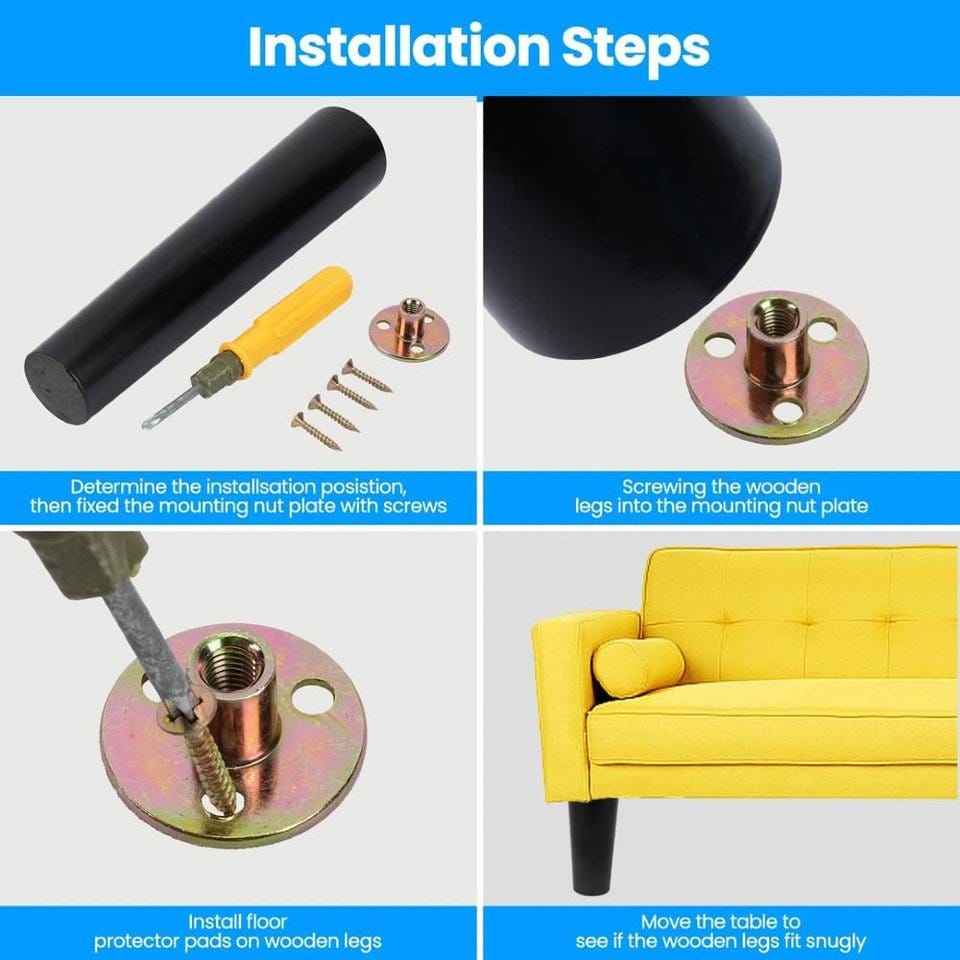 Installation Steps

Determine the installsation posistion, then fixed the mounting nut plate with screws

Screwing the wooden legs into the mounting nut plate

Install floor protector pads on wooden legs

Move the table to see if the wooden legs fit snugly