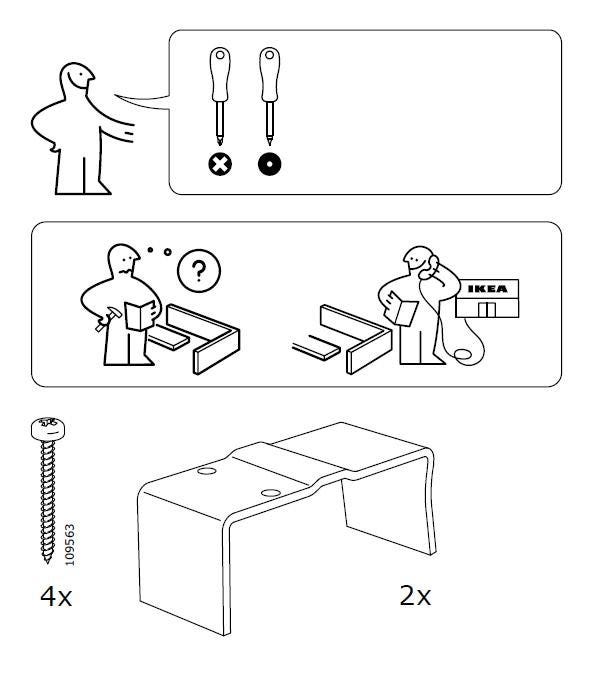 ?

IKEA

109563

4x

2x