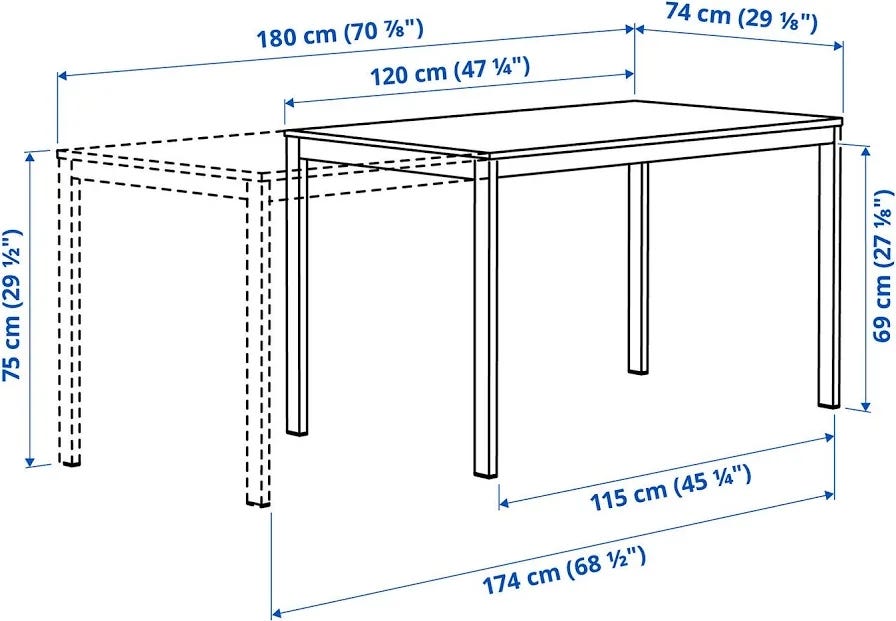 180 cm (70 ⅞")
74 cm (29 ⅛")
120 cm (47 ¼")
75 cm (29 ½")
69 cm (27 ⅛")
115 cm (45 ¼")
174 cm (68 ½")