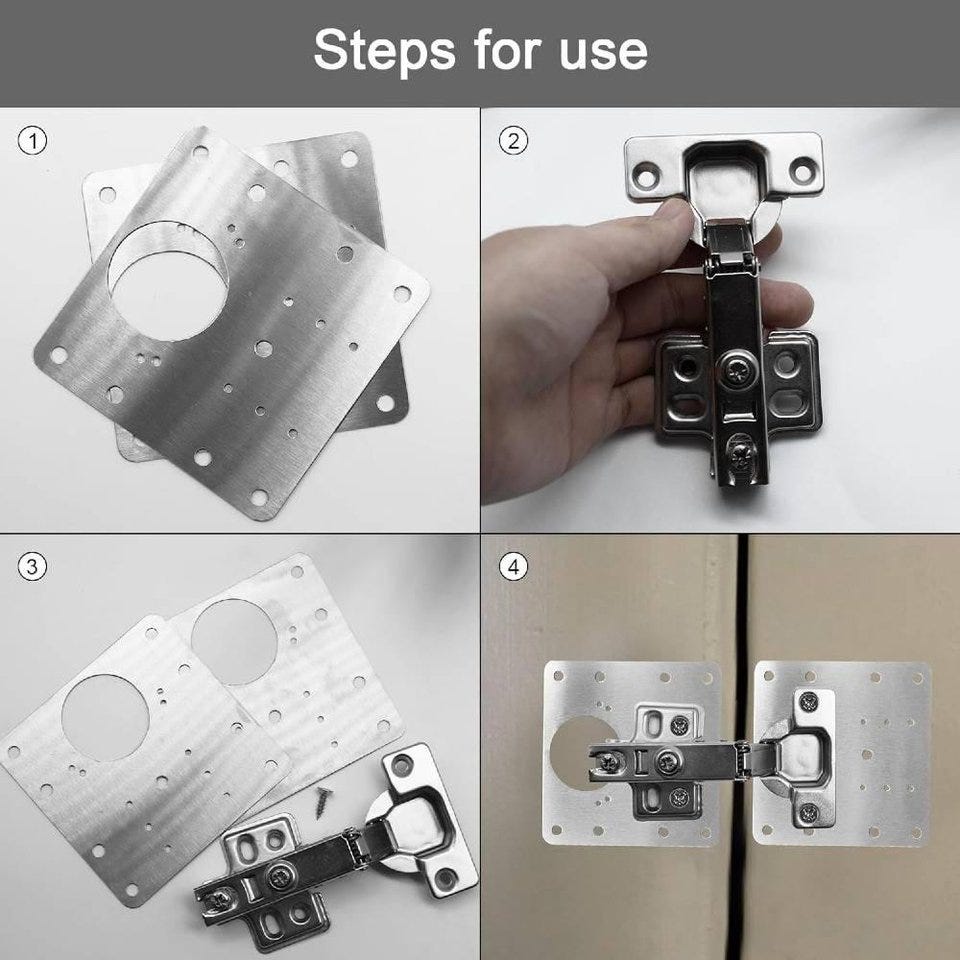 Steps for use

①

②

③

④