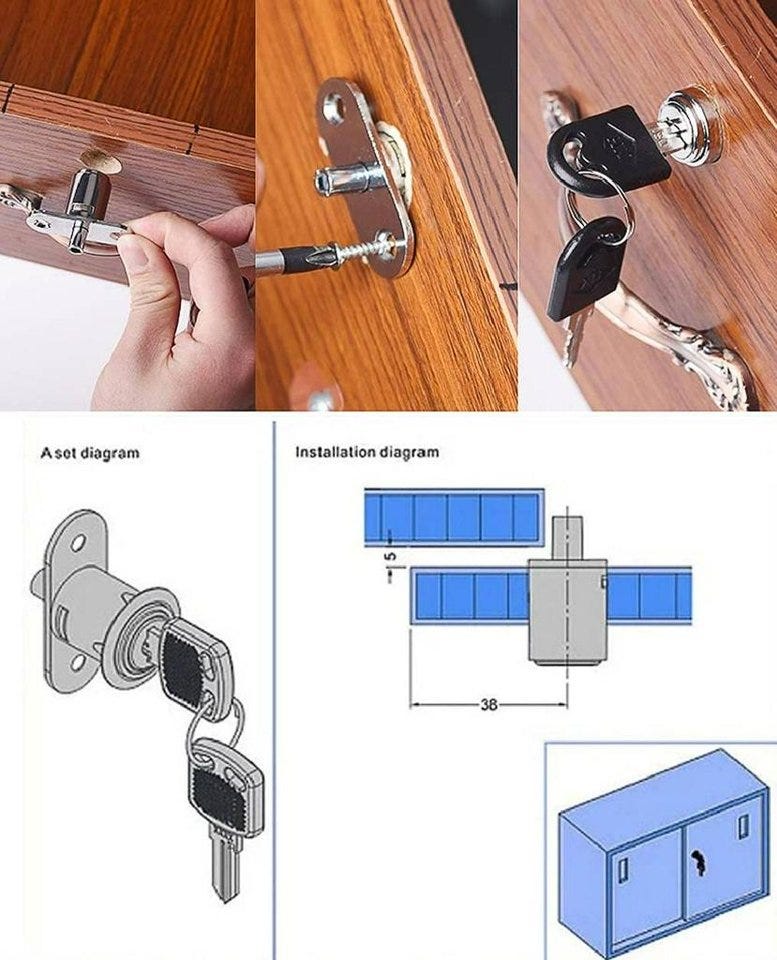 A set diagram

Installation diagram

5

38