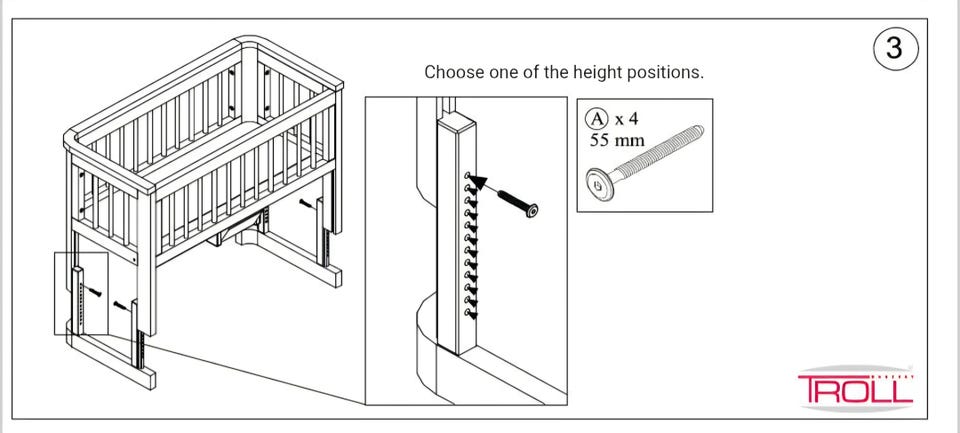 3

Choose one of the height positions.

A x 4
55 mm

TROLL