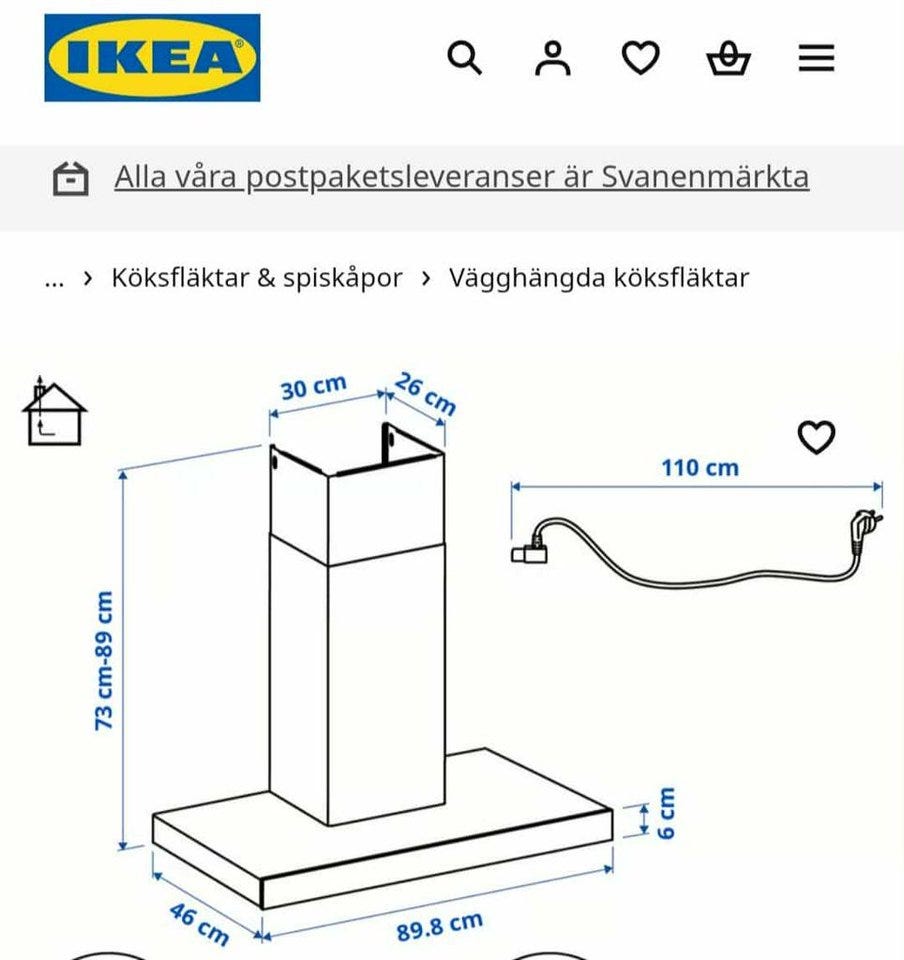 IKEA

Alla våra postpaketsleveranser är Svanenmärkta

... › Köksfläktar & spiskåpor › Vägghängda köksfläktar

30 cm
26 cm
110 cm
73 cm-89 cm
6 cm
46 cm
89.8 cm