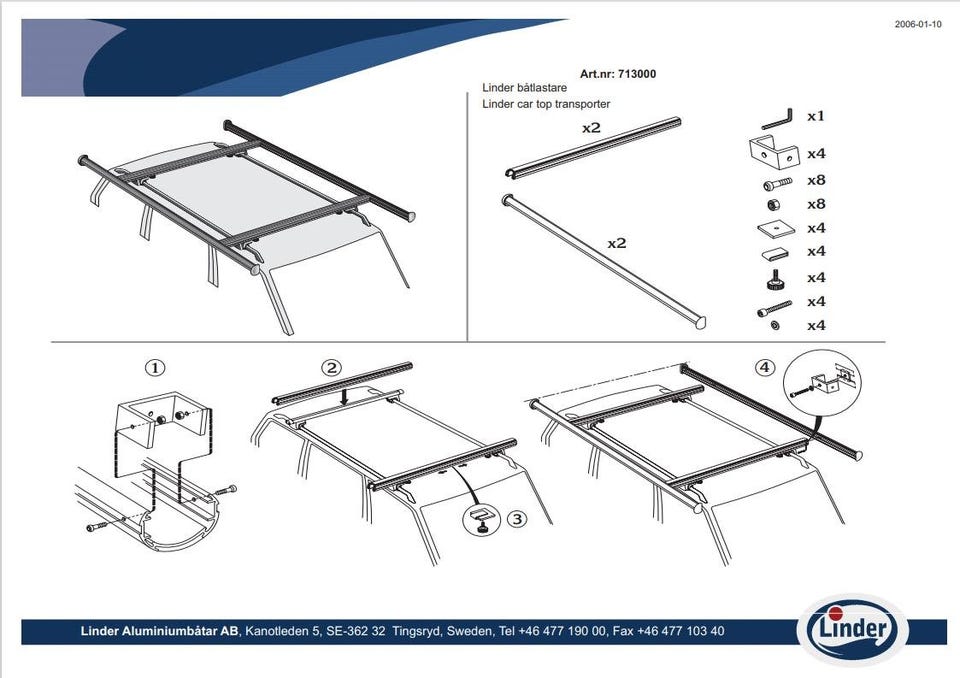 2006-01-10

Art.nr: 713000
Linder båtlastare
Linder car top transporter

x2

x2

x1
x4
x8
x8
x4
x4
x4
x4
x4

1
2
3
4

Linder Aluminiumbåtar AB, Kanotleden 5, SE-362 32 Tingsryd, Sweden, Tel +46 477 190 00, Fax +46 477 103 40

Linder