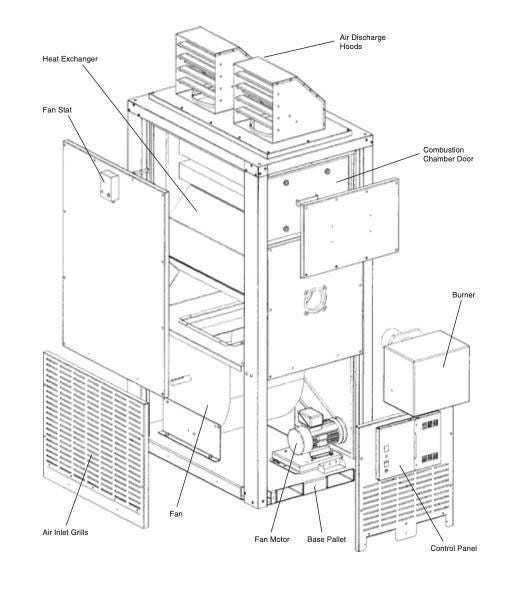 Air Discharge Hoods

Heat Exchanger

Fan Stat

Combustion Chamber Door

Burner

Air Inlet Grills

Fan

Fan Motor

Base Pallet

Control Panel