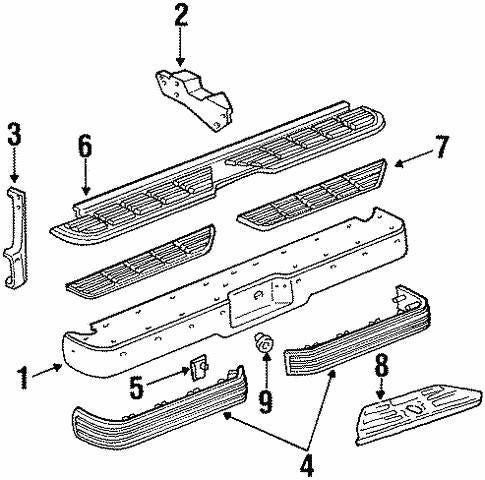 2
3
6
7
1
5
9
8
4