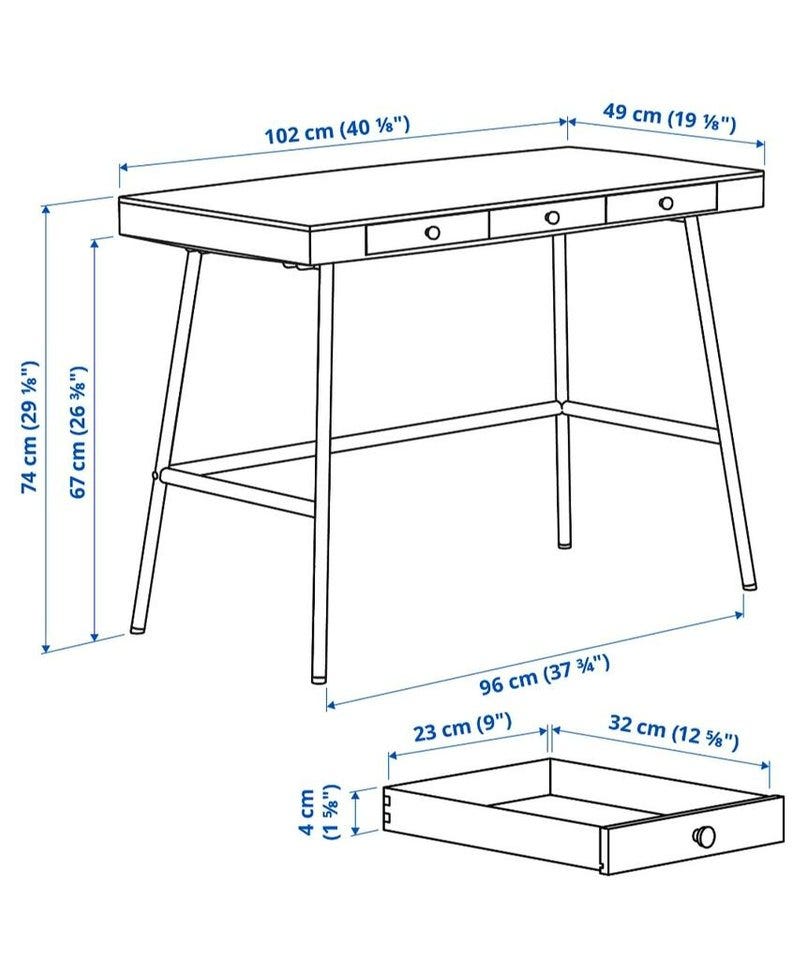 102 cm (40 ⅛")
49 cm (19 ⅛")
74 cm (29 ⅛")
67 cm (26 ⅜")
96 cm (37 ¾")
23 cm (9")
32 cm (12 ⅝")
4 cm (1 ⅝")