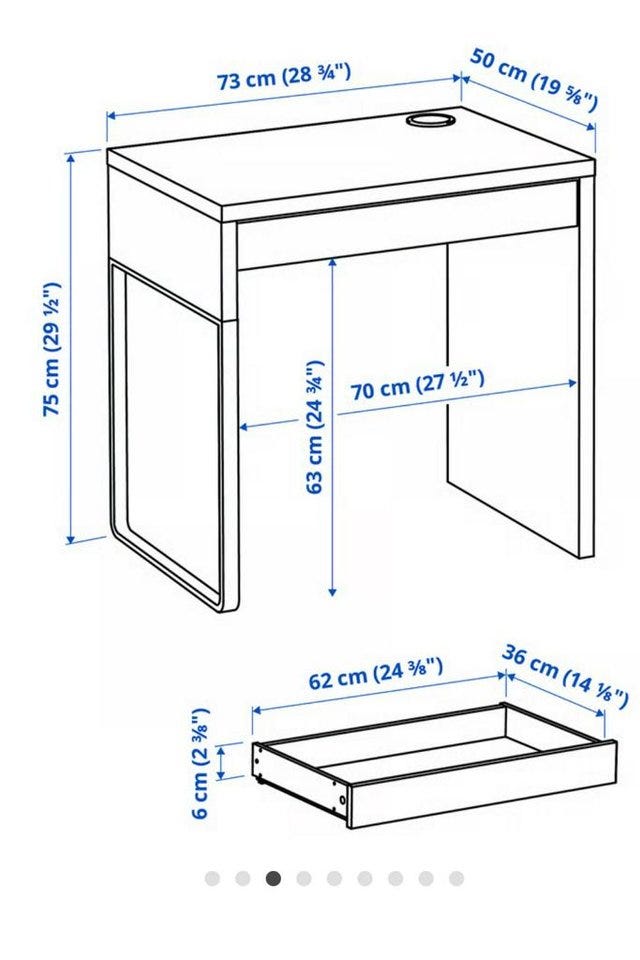 73 cm (28 ¾")

50 cm (19 ⅝")

75 cm (29 ½")

63 cm (24 ¾")

70 cm (27 ½")

62 cm (24 ⅜")

36 cm (14 ⅛")

6 cm (2 ⅜")