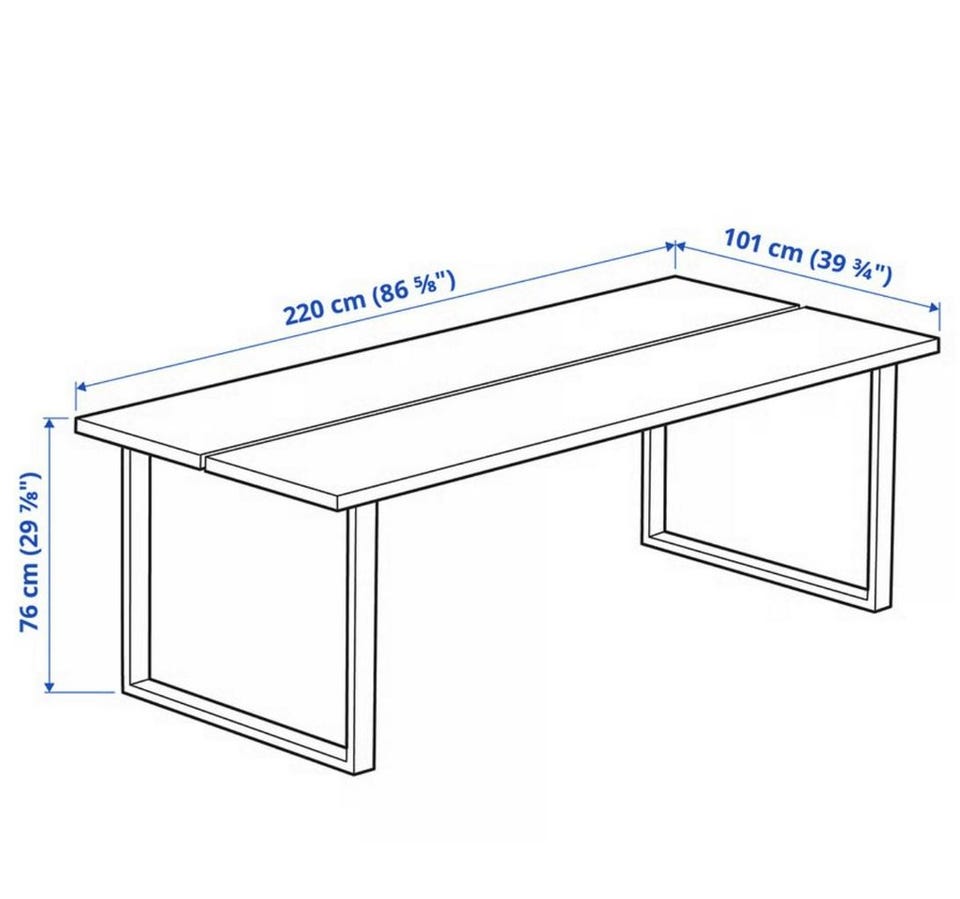 220 cm (86 ⅝")

101 cm (39 ¾")

76 cm (29 ⅞")