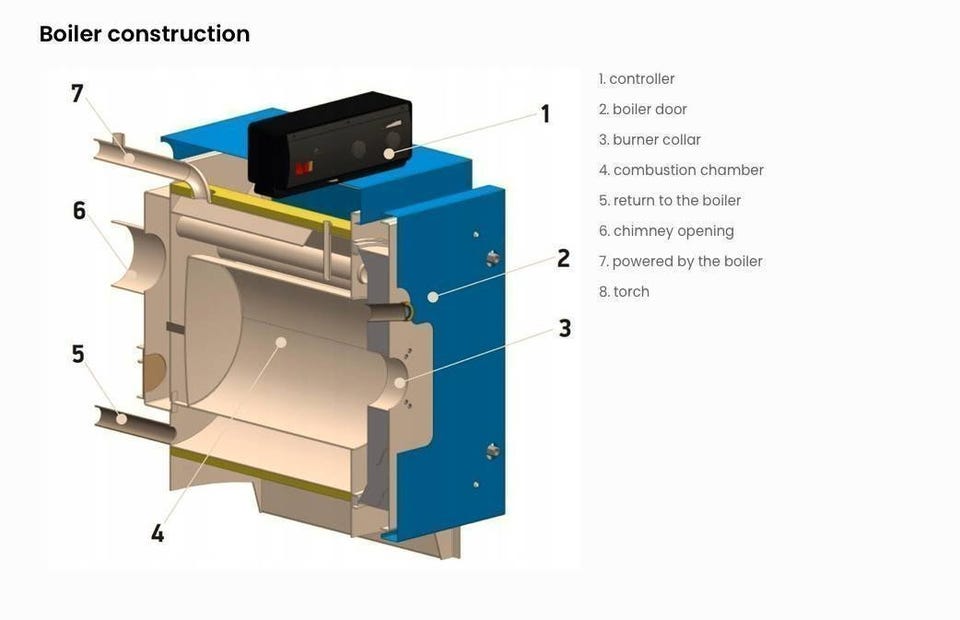 Boiler construction

7

1

6

2

3

5

4

1. controller
2. boiler door
3. burner collar
4. combustion chamber
5. return to the boiler
6. chimney opening
7. powered by the boiler
8. torch