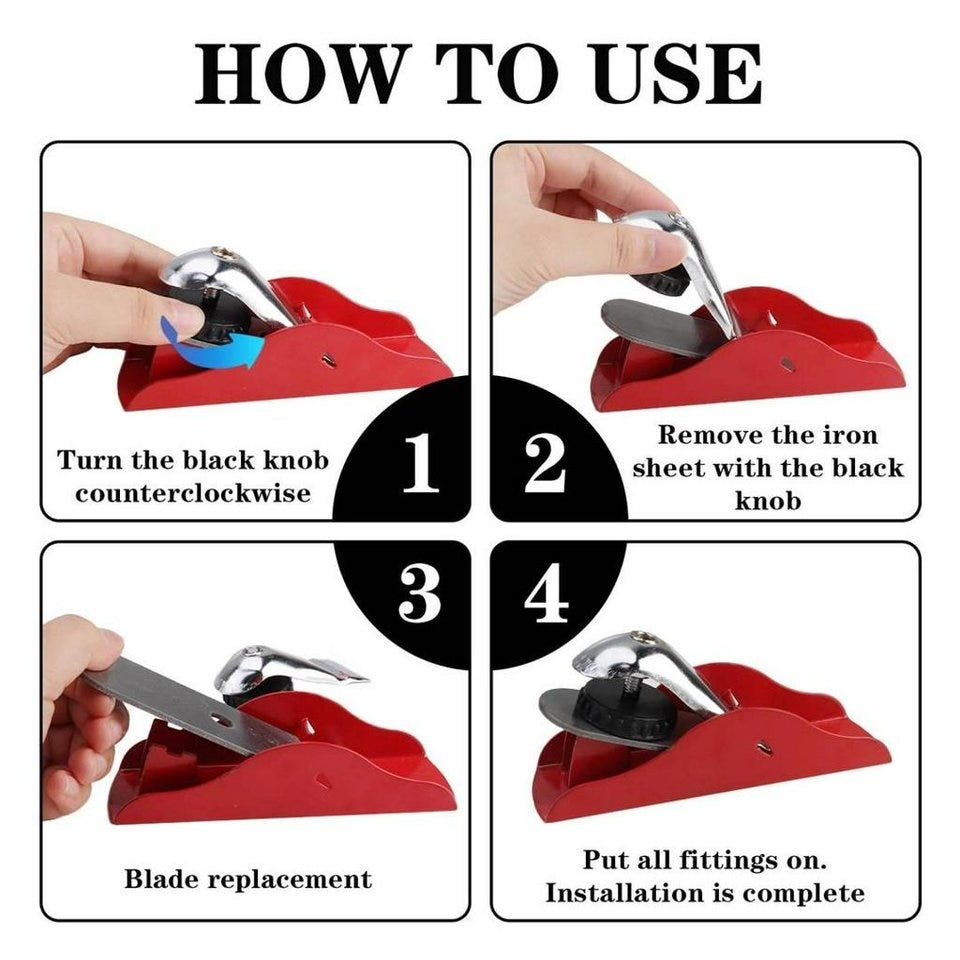 HOW TO USE

Turn the black knob counterclockwise

1

2

Remove the iron sheet with the black knob

3

4

Blade replacement

Put all fittings on. Installation is complete