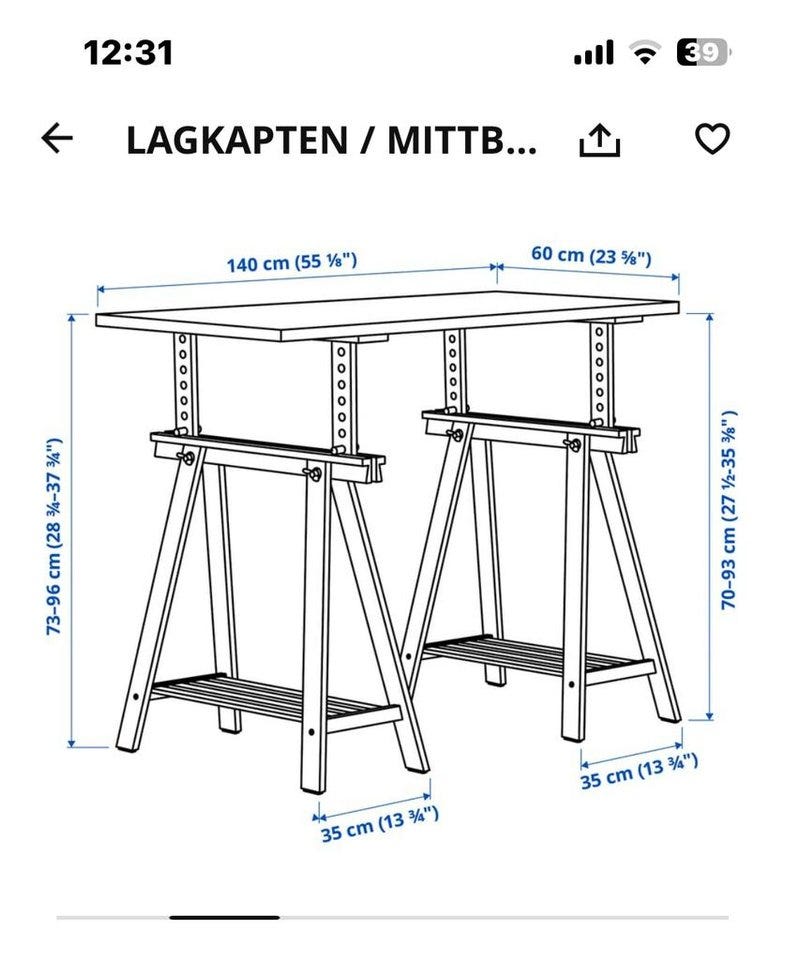 12:31

39

LAGKAPTEN / MITTB...

140 cm (55 ⅛")

60 cm (23 ⅝")

73–96 cm (28 ¾–37 ¾")

70–93 cm (27 ½–35 ⅜")

35 cm (13 ¾")

35 cm (13 ¾")