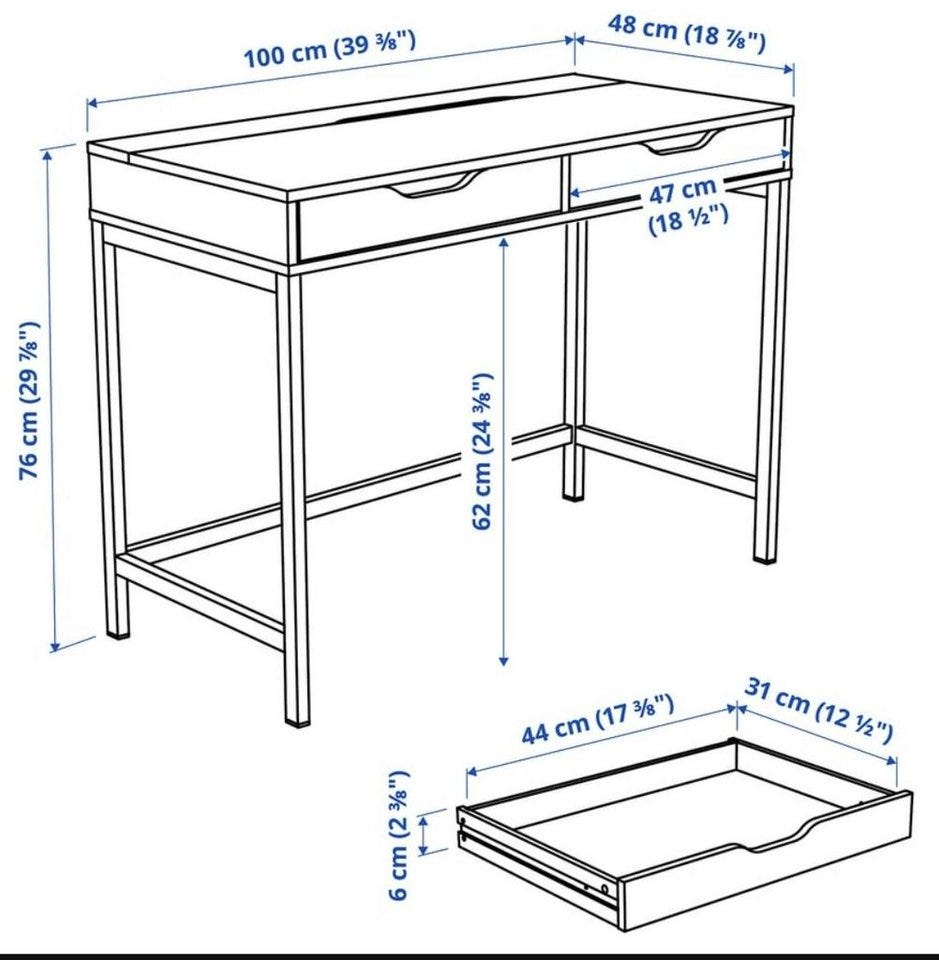 100 cm (39 ⅜")

48 cm (18 ⅞")

47 cm (18 ½")

76 cm (29 ⅞")

62 cm (24 ⅜")

44 cm (17 ⅜")

31 cm (12 ½")

6 cm (2 ⅜")