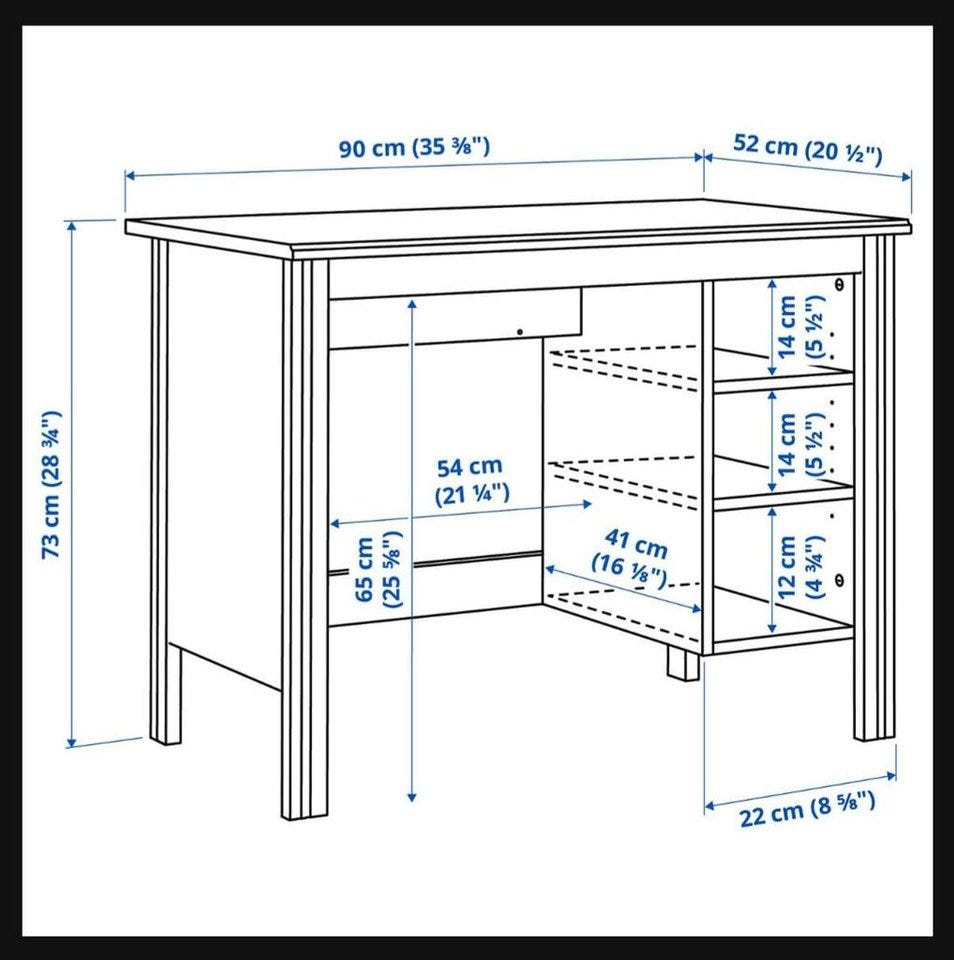 90 cm (35 ⅜")

52 cm (20 ½")

73 cm (28 ¾")

14 cm (5 ½")

14 cm (5 ½")

54 cm (21 ¼")

65 cm (25 ⅝")

41 cm (16 ⅛")

12 cm (4 ¾")

22 cm (8 ⅝")