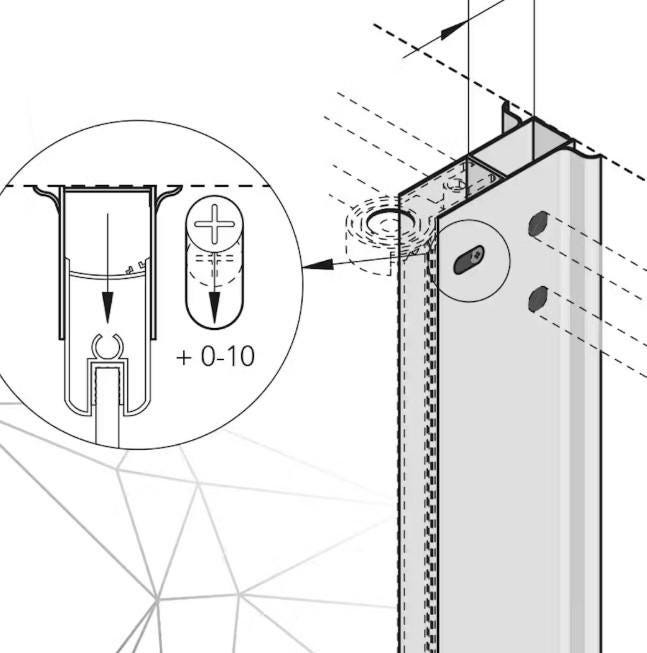 + 0-10