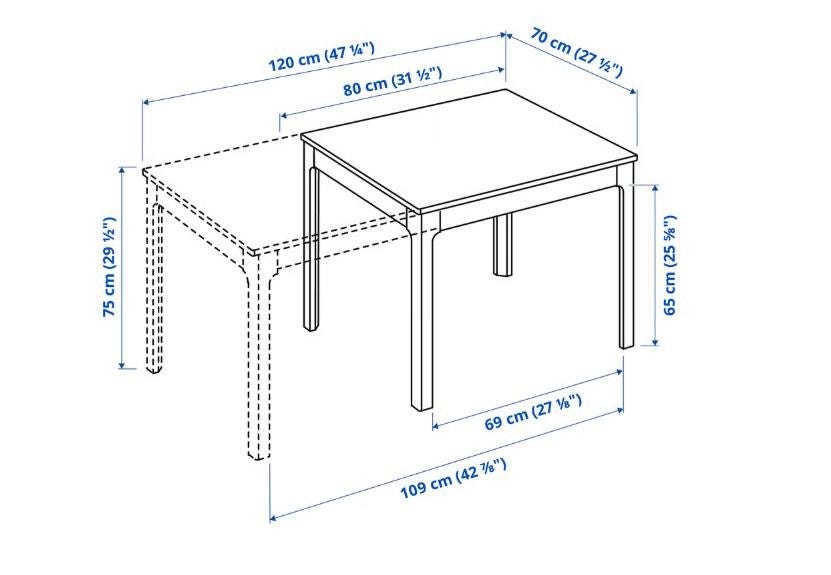 120 cm (47 ¼")

70 cm (27 ½")

80 cm (31 ½")

75 cm (29 ½")

65 cm (25 ⅝")

69 cm (27 ⅛")

109 cm (42 ⅞")