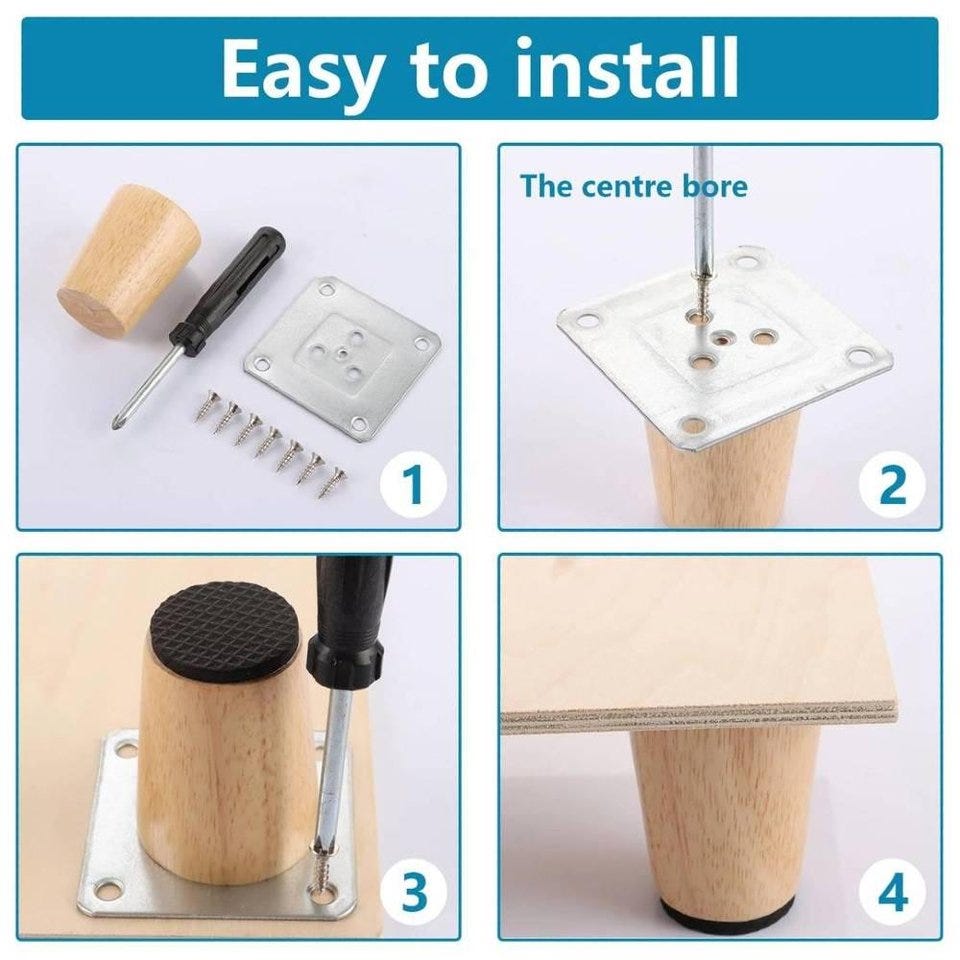 Easy to install

1

The centre bore

2

3

4