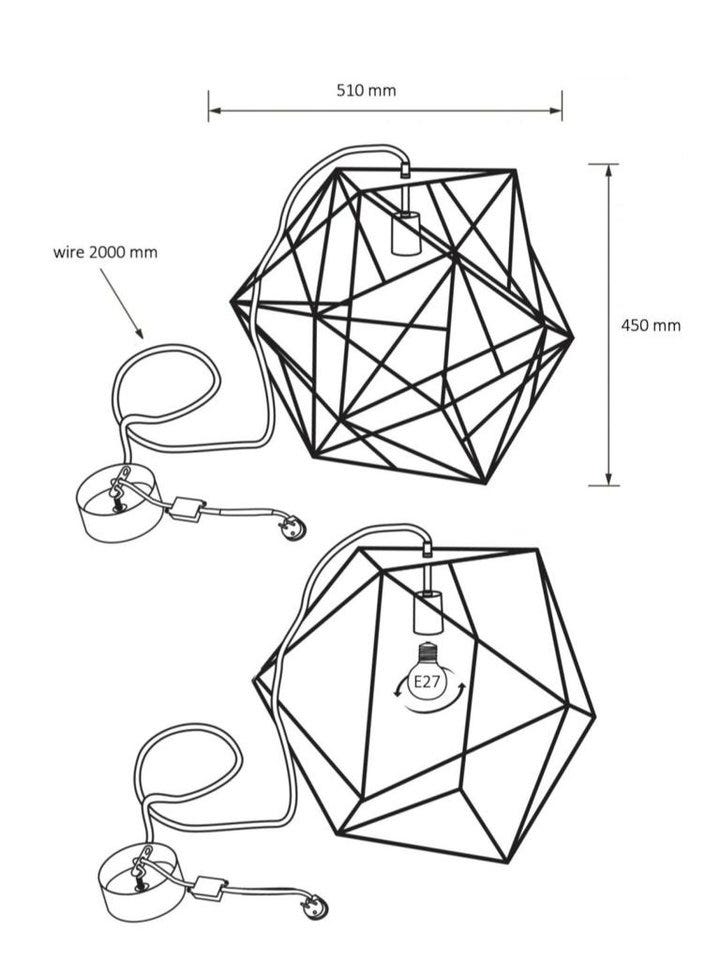 510 mm

wire 2000 mm

450 mm

E27