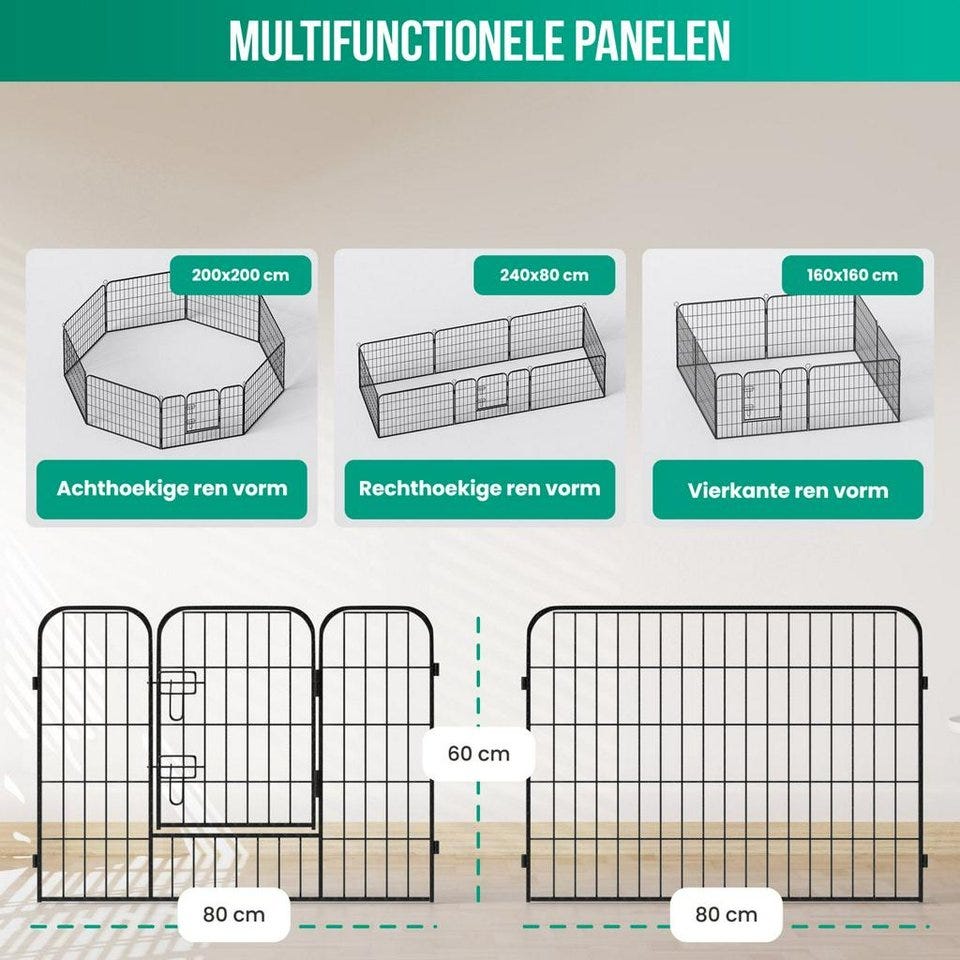 MULTIFUNCTIONELE PANELEN

200x200 cm

Achthoekige ren vorm

240x80 cm

Rechthoekige ren vorm

160x160 cm

Vierkante ren vorm

60 cm

80 cm

80 cm