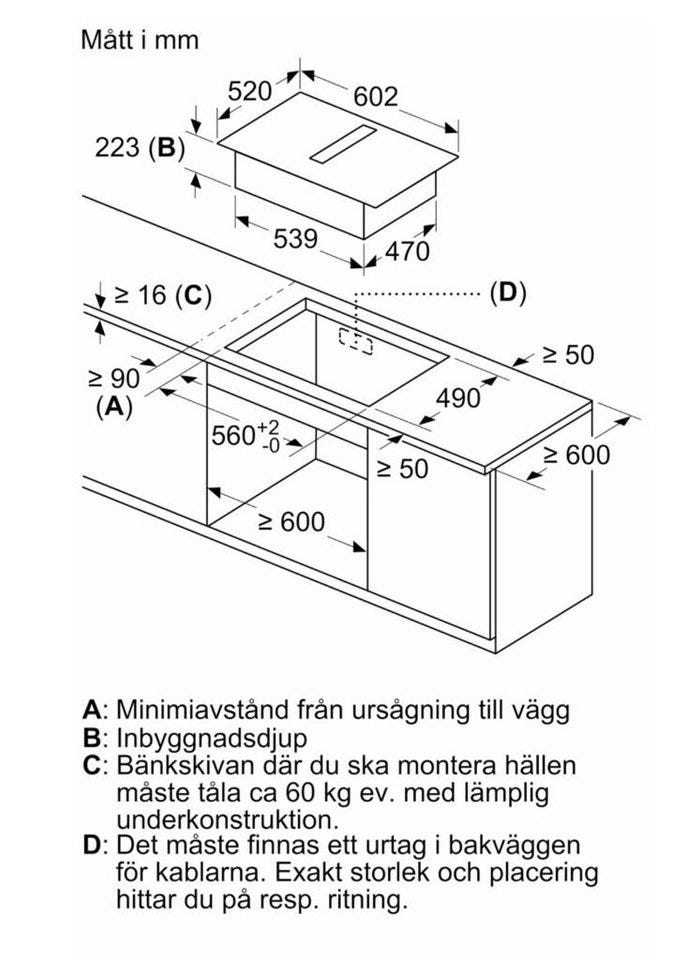 Mått i mm

520
602
223 (B)
539
470
≥ 16 (C)
(D)
≥ 50
≥ 90
(A)
490
$560^{+2}_{-0}$
≥ 50
≥ 600
≥ 600

A: Minimiavstånd från ursågning till vägg
B: Inbyggnadsdjup
C: Bänkskivan där du ska montera hällen måste tåla ca 60 kg ev. med lämplig underkonstruktion.
D: Det måste finnas ett urtag i bakväggen för kablarna. Exakt storlek och placering hittar du på resp. ritning.