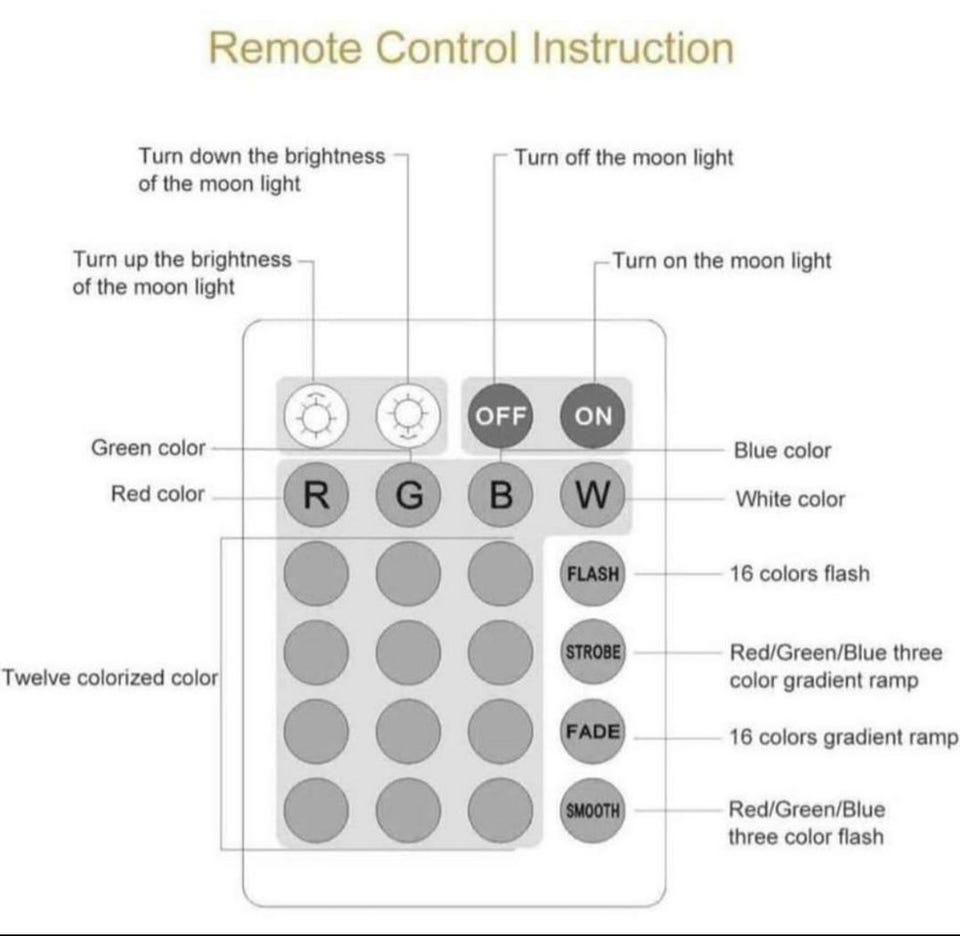 Remote Control Instruction

Turn down the brightness of the moon light

Turn off the moon light

Turn up the brightness of the moon light

Turn on the moon light

OFF

ON

Green color

Blue color

Red color

R

G

B

W

White color

FLASH

16 colors flash

STROBE

Red/Green/Blue three color gradient ramp

Twelve colorized color

FADE

16 colors gradient ramp

SMOOTH

Red/Green/Blue three color flash