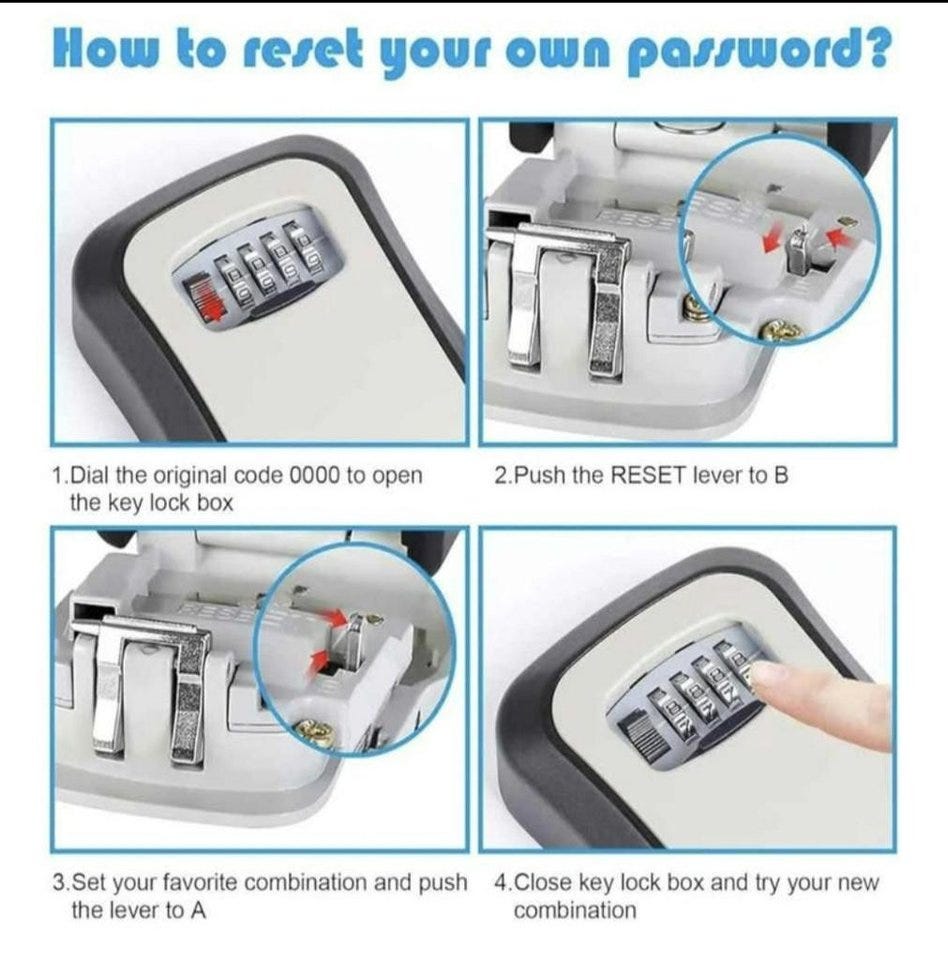 How to reset your own password?

1.Dial the original code 0000 to open the key lock box

2.Push the RESET lever to B

3.Set your favorite combination and push the lever to A

4.Close key lock box and try your new combination