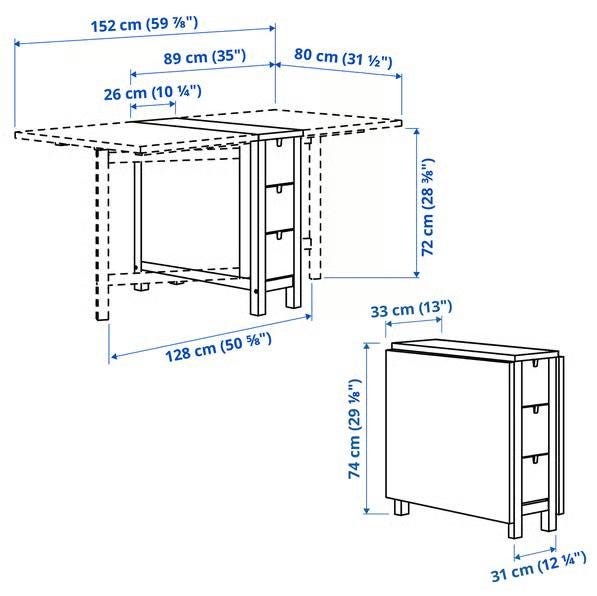 152 cm (59 ⅞")

89 cm (35")

80 cm (31 ½")

26 cm (10 ¼")

72 cm (28 ⅜")

128 cm (50 ⅝")

33 cm (13")

74 cm (29 ⅛")

31 cm (12 ¼")