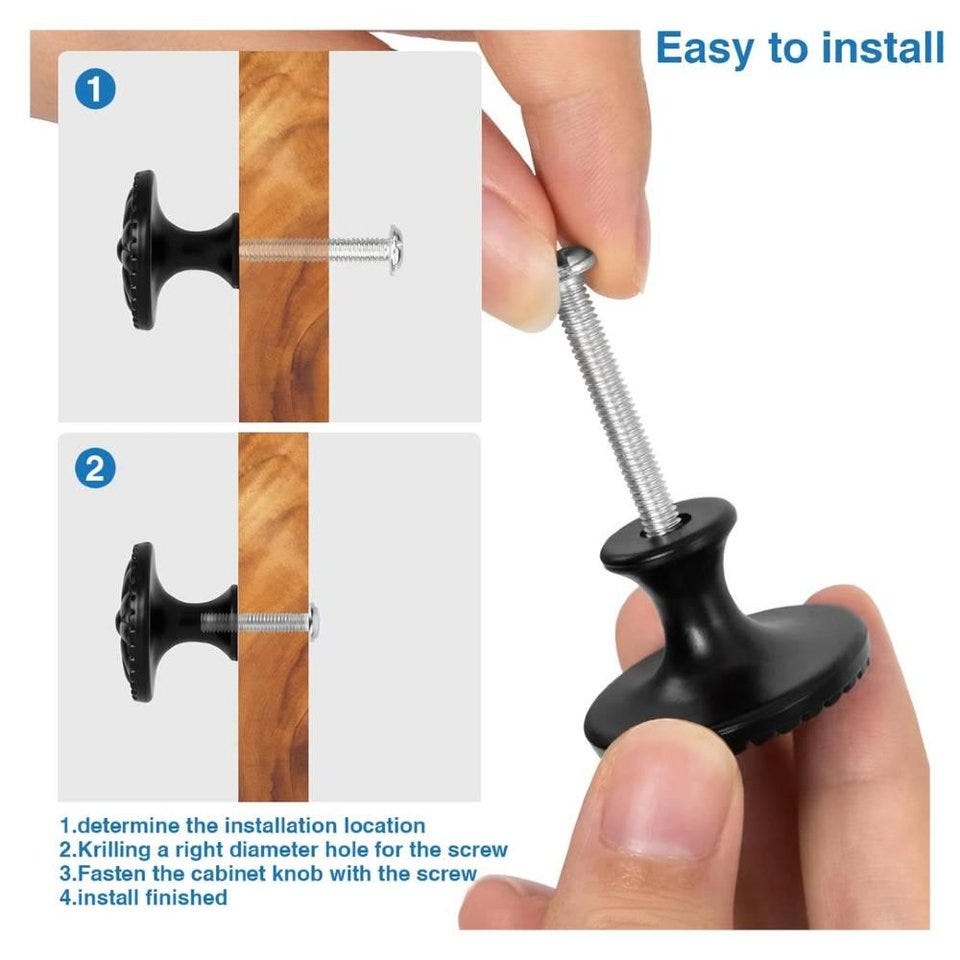 Easy to install

1

2

1.determine the installation location
2.Krilling a right diameter hole for the screw
3.Fasten the cabinet knob with the screw
4.install finished