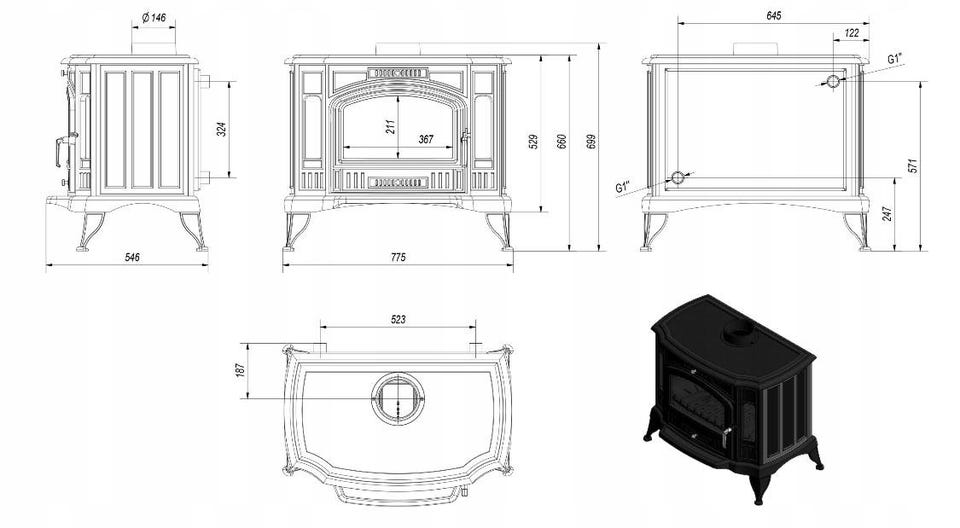 Ø 146
324
546
211
367
529
660
699
775
645
122
G1"
G1"
571
247
523
187