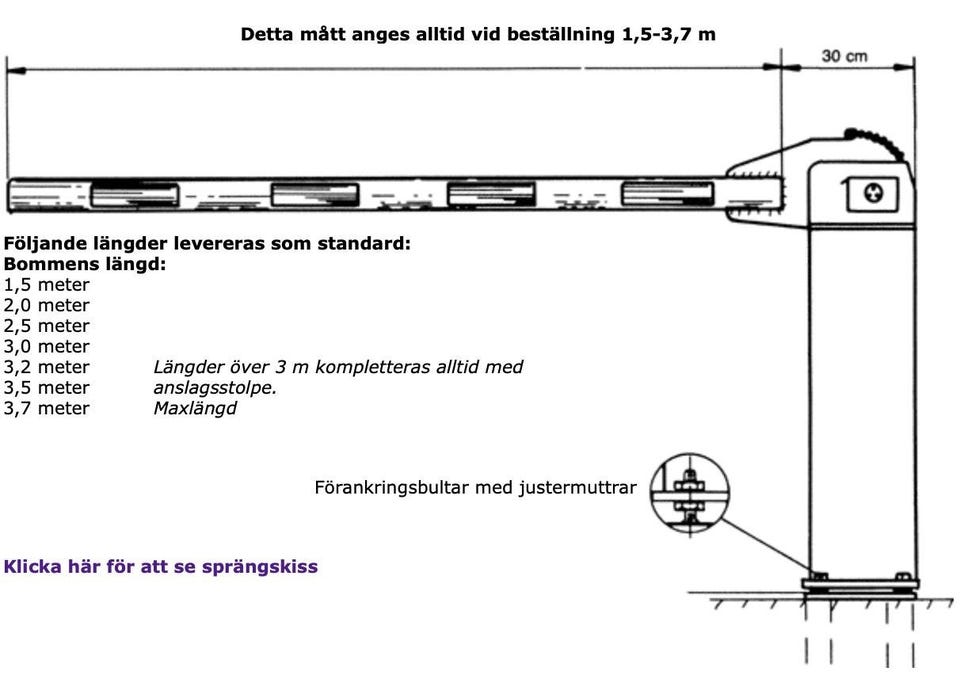 Detta mått anges alltid vid beställning 1,5-3,7 m

30 cm

Följande längder levereras som standard:
Bommens längd:
1,5 meter
2,0 meter
2,5 meter
3,0 meter
3,2 meter Längder över 3 m kompletteras alltid med
3,5 meter anslagsstolpe.
3,7 meter Maxlängd

Förankringsbultar med justermuttrar

Klicka här för att se sprängskiss